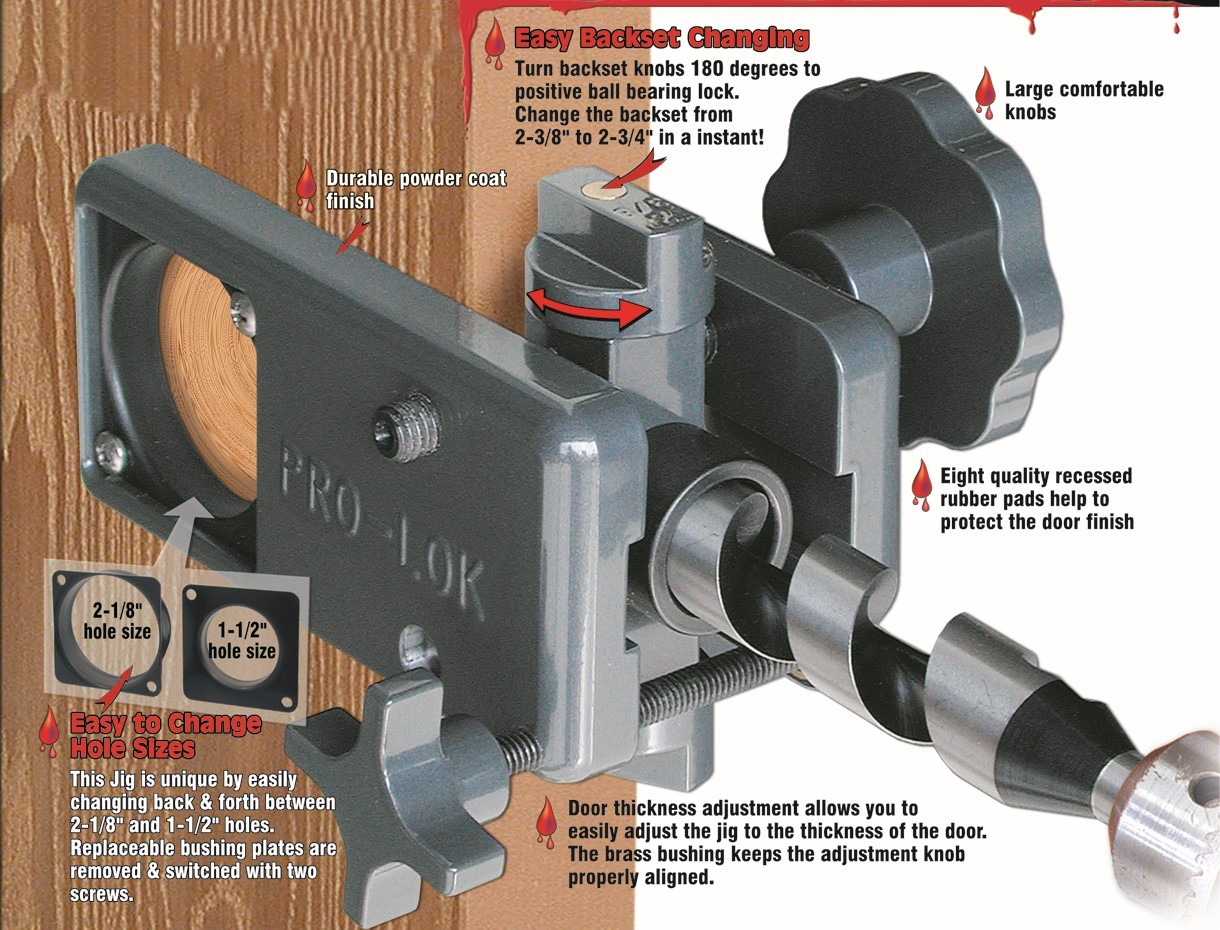 Easy Backset Changing

Turn backset knobs 180 degrees to positive ball bearing lock. Change the backset from 2-3/8" to 2-3/4" in a instant!

Large comfortable knobs

Durable powder coat finish

PRO-LOK

Eight quality recessed rubber pads help to protect the door finish

2-1/8" hole size

1-1/2" hole size

Easy to Change Hole Sizes

This Jig is unique by easily changing back & forth between 2-1/8" and 1-1/2" holes. Replaceable bushing plates are removed & switched with two screws.

Door thickness adjustment allows you to easily adjust the jig to the thickness of the door. The brass bushing keeps the adjustment knob properly aligned.